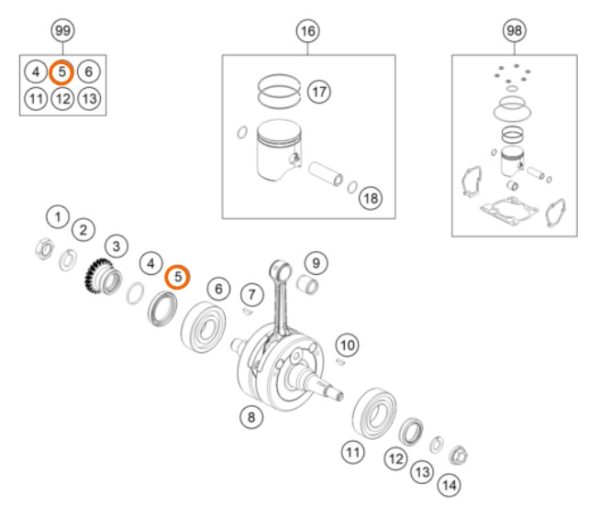 99
4 5 6
11 12 13

16
17
18

98

1
2
3
4
5
6
7
9
10
8
11
12
13
14