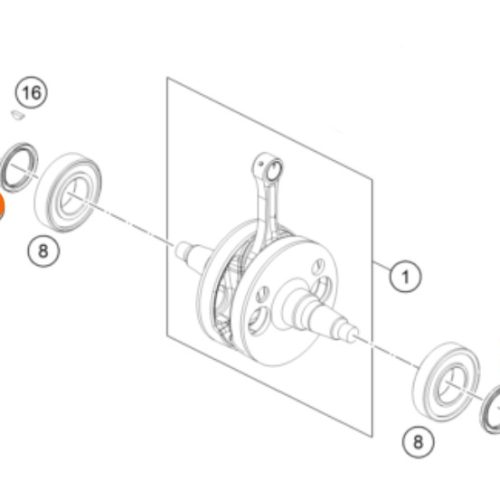 16

8

1

8