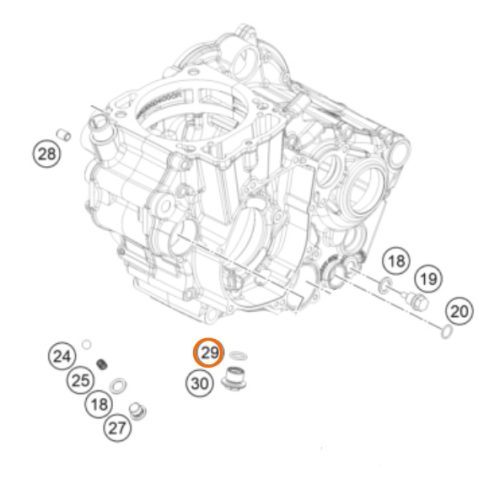 28

18

19

20

24

25

18

27

29

30