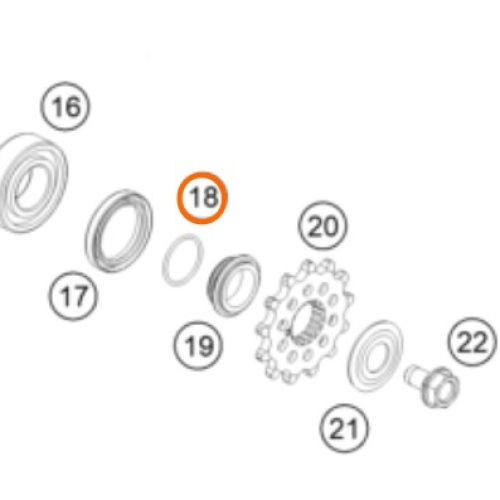 16

18

20

17

19

22

21