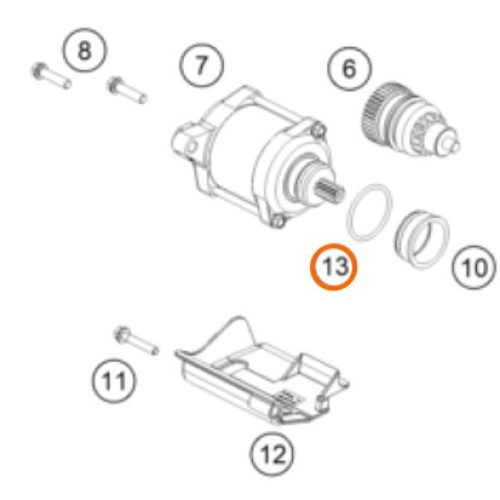 8
7
6
13
10
11
12