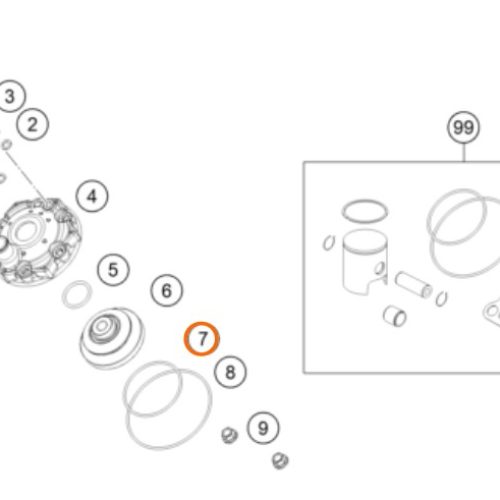 3
2
4
5
6
7
8
9
99