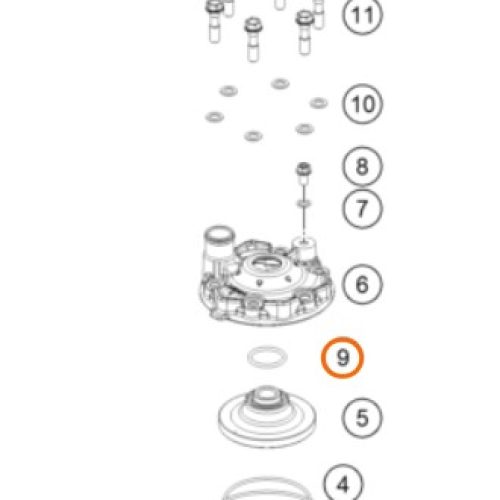 11
10
8
7
6
9
5
4