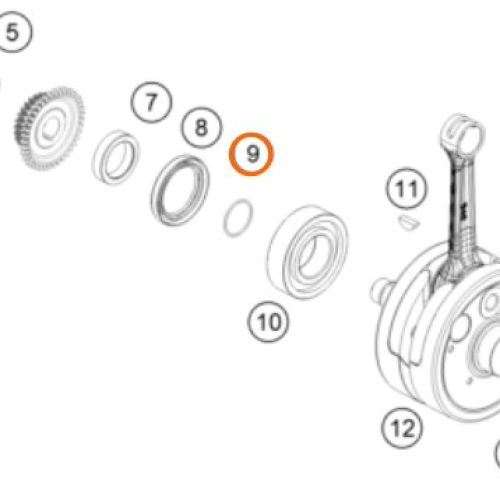 5
7
8
9
11
10
12