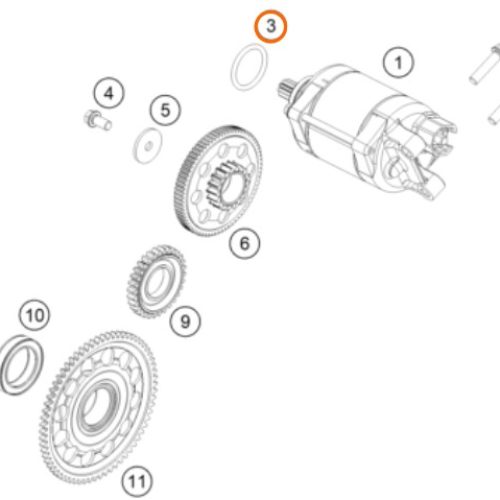 3
1
4
5
6
9
10
11