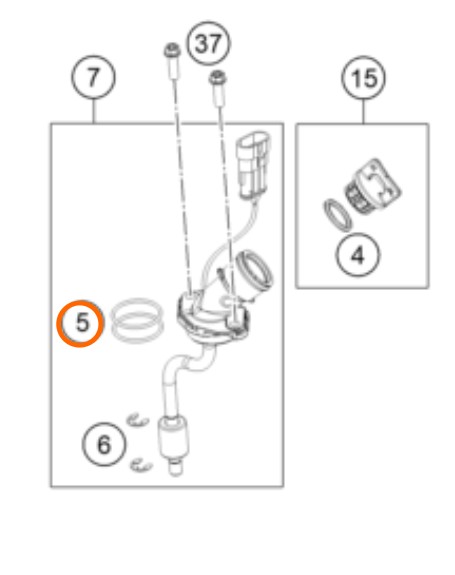 37
7
15
4
5
6