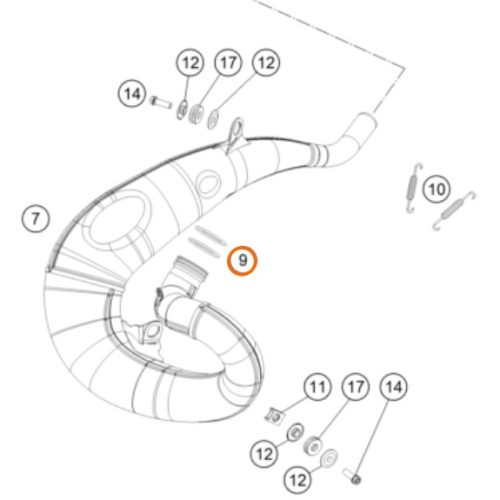 12
17
12
14
10
7
9
11
17
14
12
12