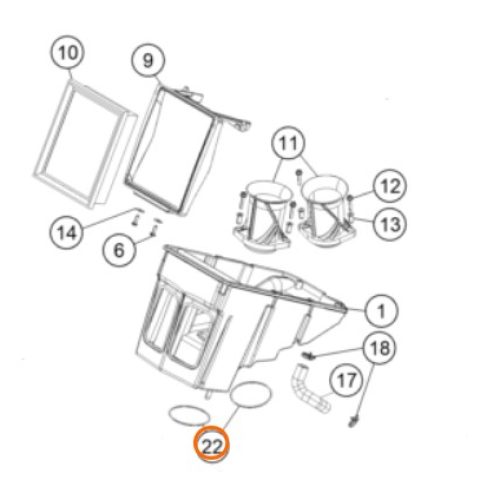 10
9
11
12
13
14
6
1
18
17
22