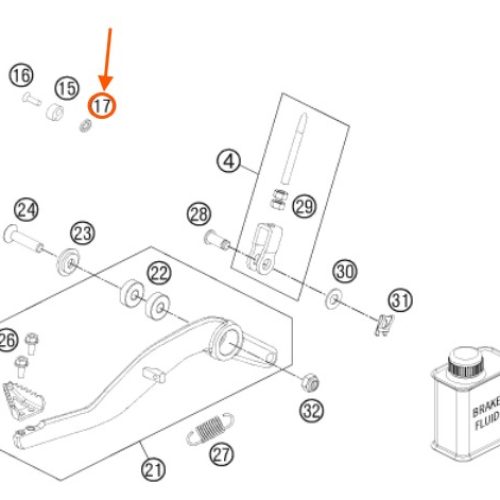 16
15
17
4
29
28
24
23
22
30
31
26
32
27
21
BRAKE
FLUID