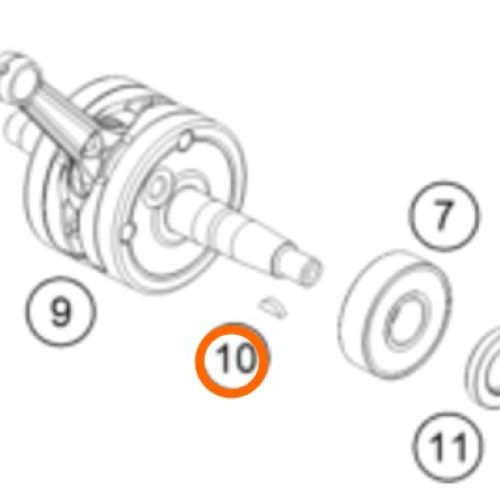 7
9
10
11