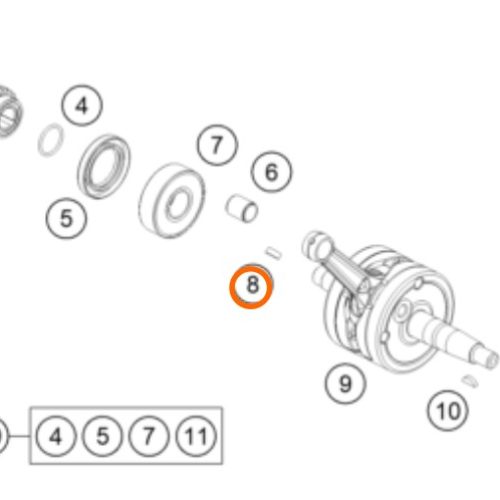 4
7
6
5
8
9
10
4
5
7
11