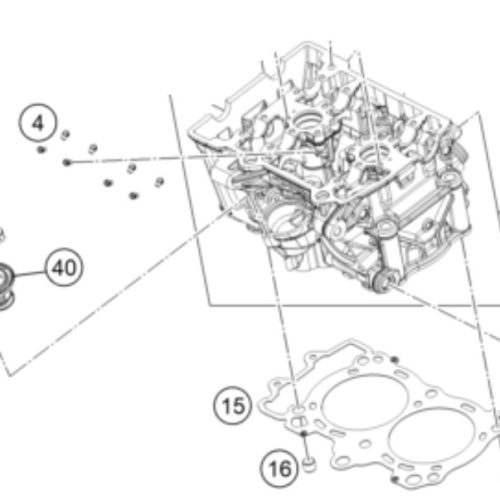 4
40
15
16