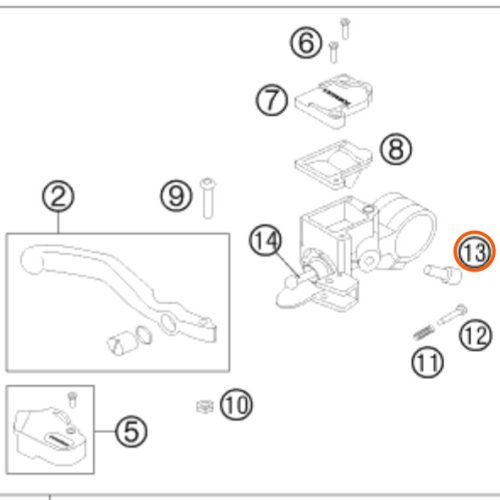 6
7
8
2
9
14
13
12
11
10
5