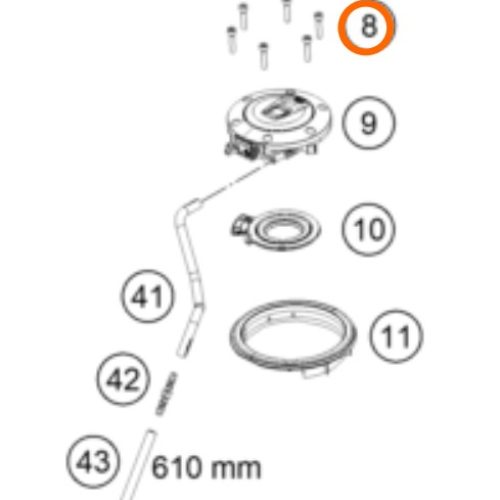 8
9
10
41
11
42
43
610 mm