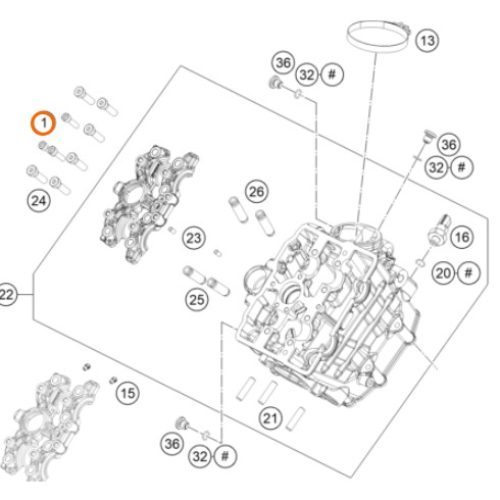 13
36
32
#
1
36
32
#
24
26
16
23
20
#
22
25
15
21
36
32
#