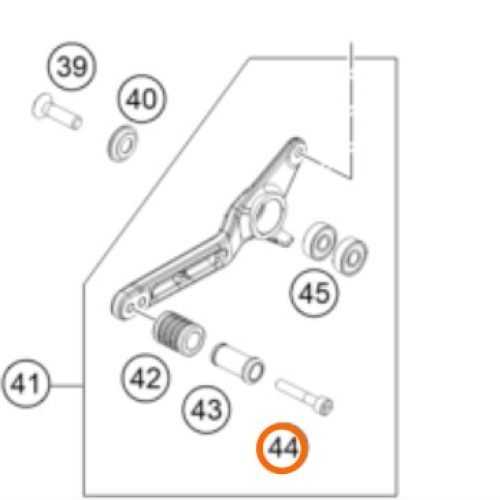 39
40
45
41
42
43
44