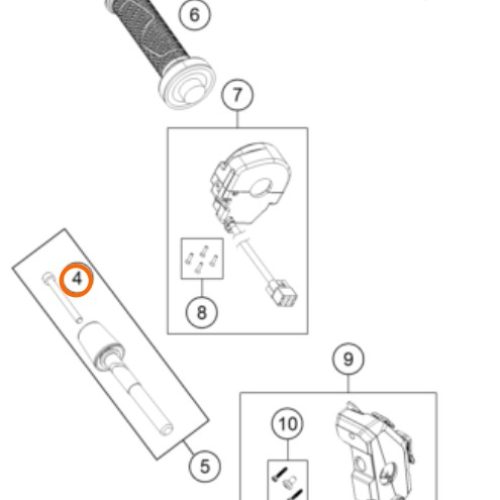 6

7

4

8

9

10

5