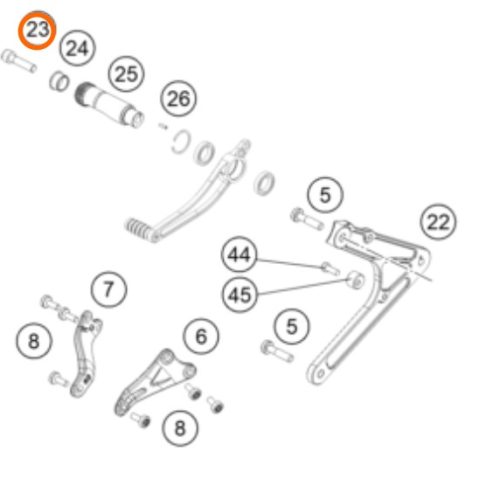 23
24
25
26
5
22
44
45
7
8
6
5
8