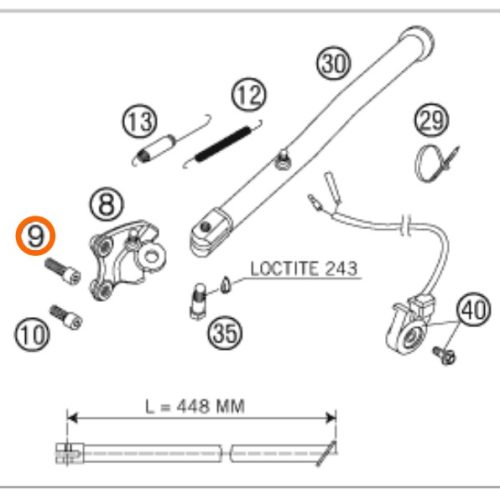 30
12
13
29
8
9
LOCTITE 243
10
35
40
L = 448 MM