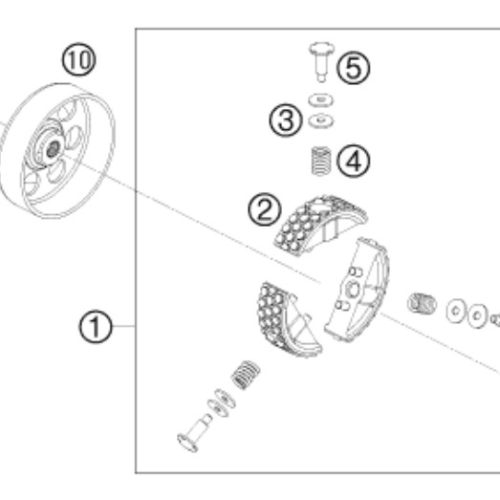 10
5
3
4
2
1