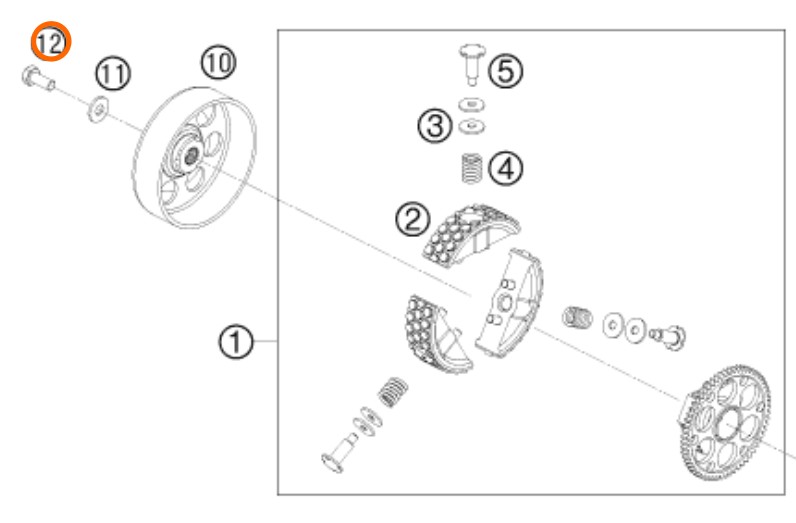 12
11
10
5
3
4
2
1