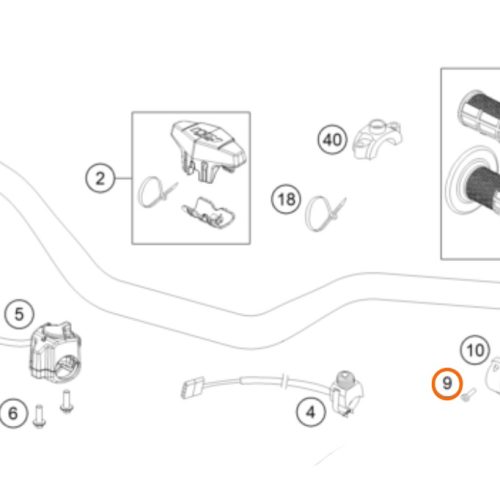 2

40

18

5

10

9

6

4