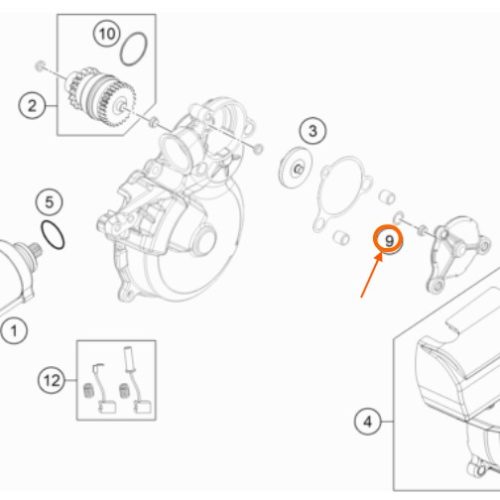 10
2
3
5
9
1
12
4