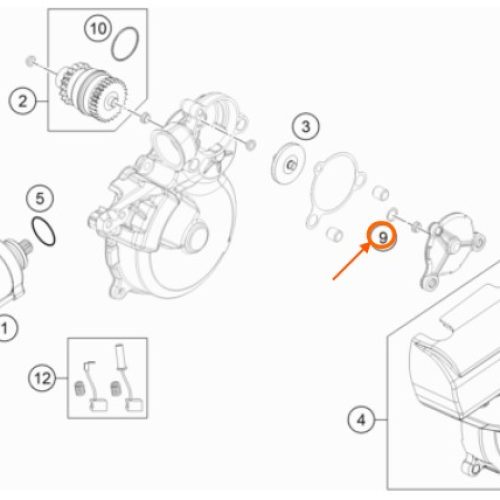 10
2
3
5
9
1
12
4