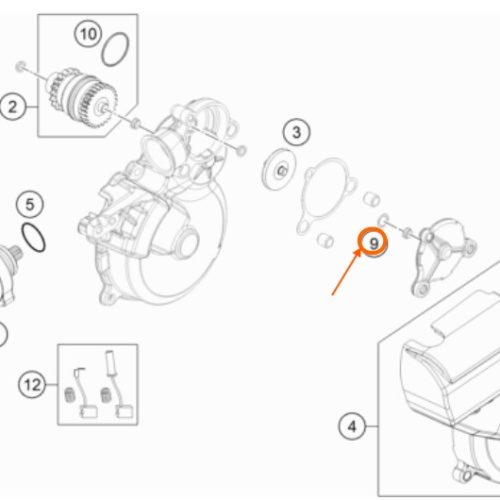 10

2

3

5

9

12

4