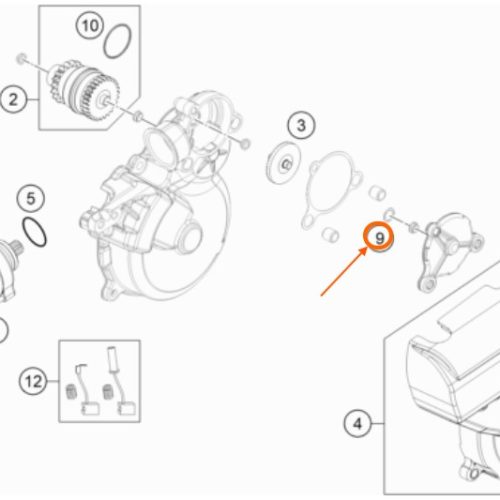 10
2
3
5
9
12
4