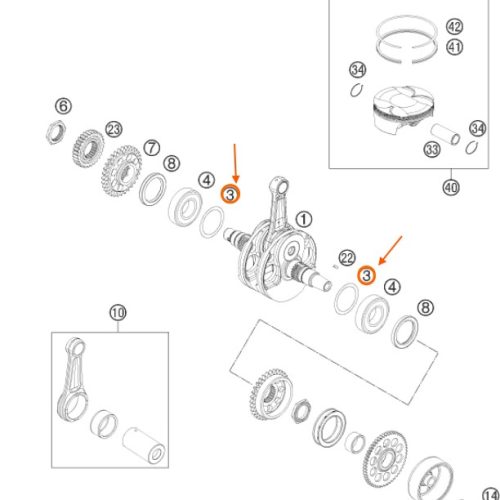 42
41
34
34
33
40
6
23
7
8
4
3
1
22
3
4
8
10
14