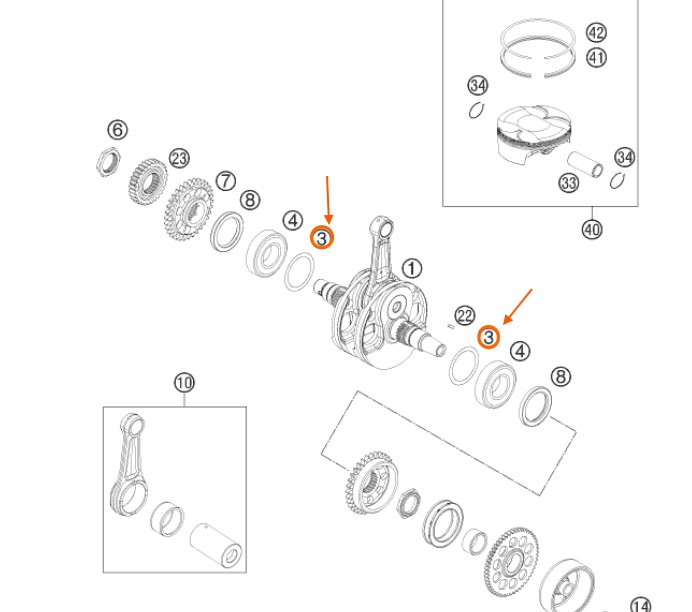 42
41
34
34
33
40
6
23
7
8
4
3
1
22
3
4
8
10
14