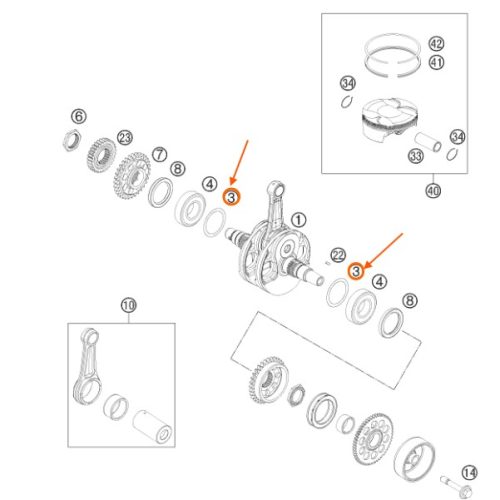 42
41
34
34
33
40
6
23
7
8
4
3
1
22
3
4
8
10
14