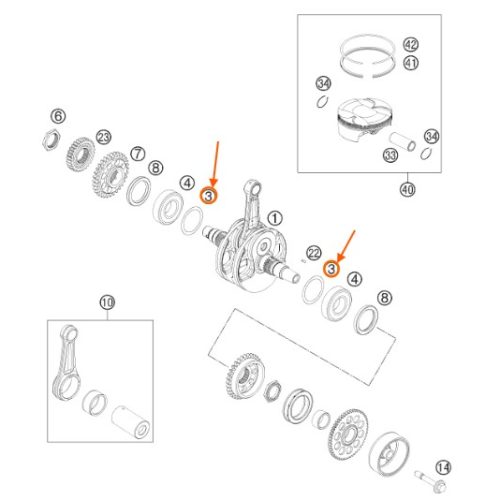 42
41
34
34
33
40
6
23
7
8
4
3
1
22
3
4
8
10
14