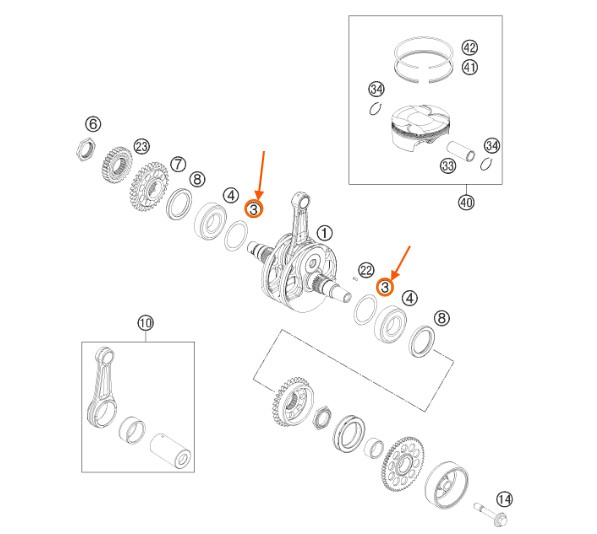 42
41
34
34
33
40
6
23
7
8
4
3
1
22
3
4
8
10
14