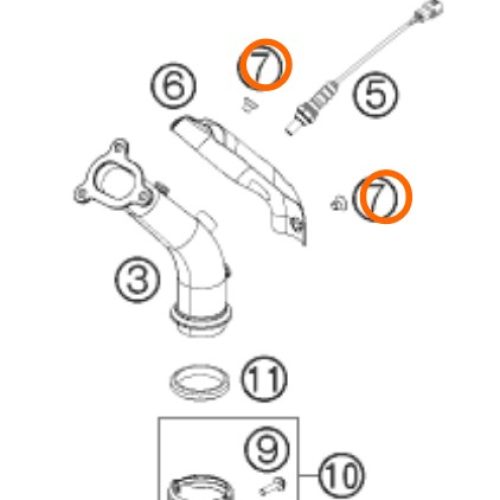 7
6
5
7
3
11
9
10