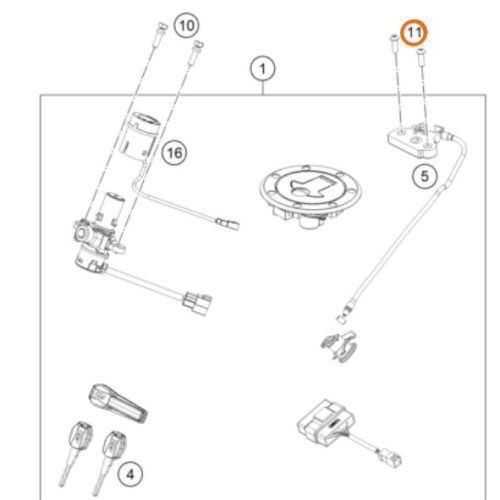 10
11
1
16
5
4