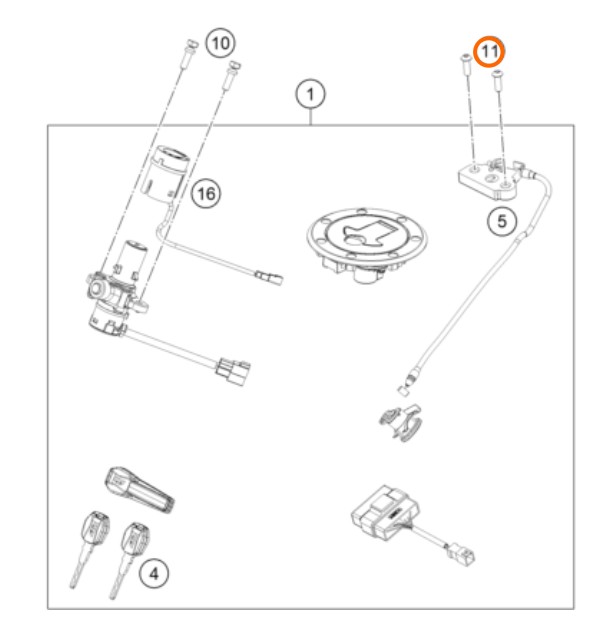 10
11
1
16
5
4