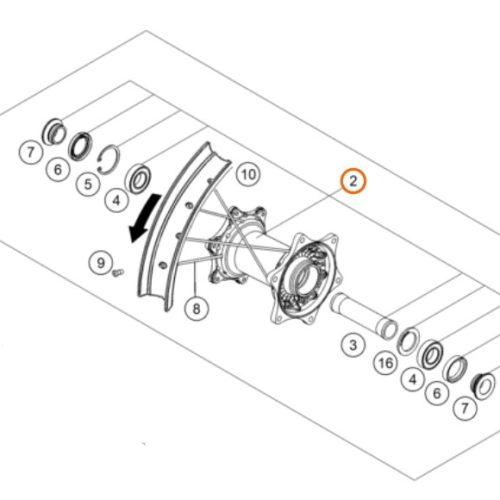 7
6
5
4
10
2
9
8
3
16
4
6
7