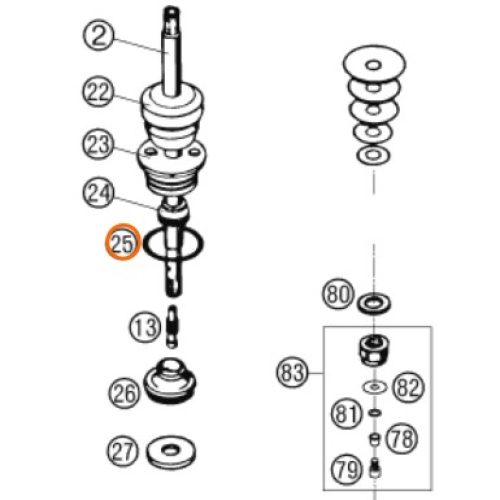 2
22
23
24
25
13
26
27
80
83
82
81
78
79