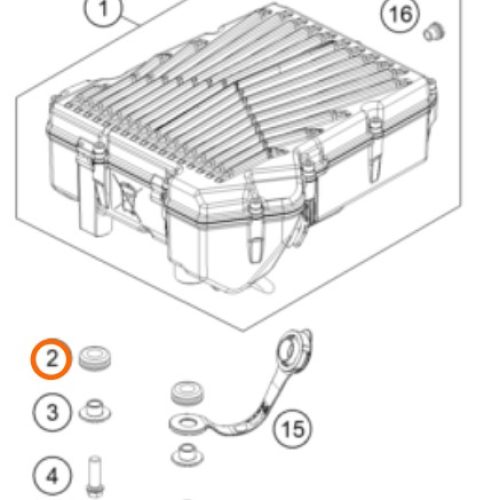 1
16
2
3
15
4