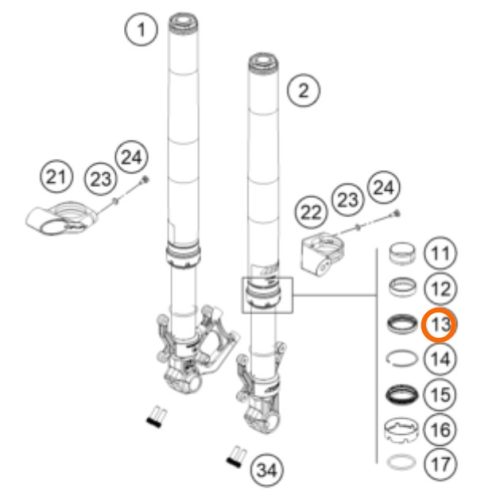 1
2
21
23
24
22
23
24
11
12
13
14
15
16
17
34