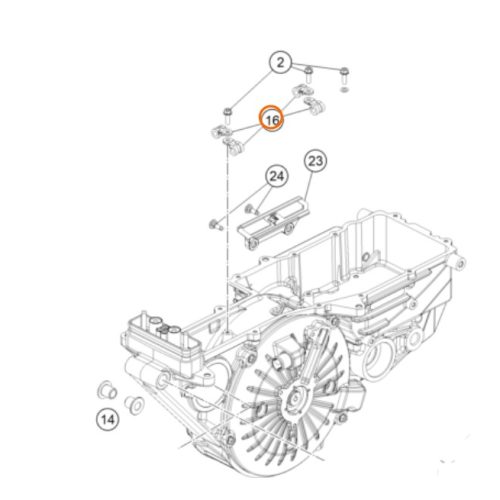 2
16
23
24
14