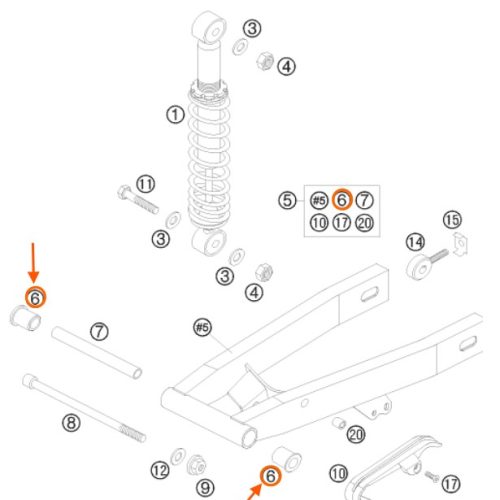 3
4
1
11
5
#5
6
7
10
17
20
15
14
3
3
4
6
7
#5
8
20
12
9
6
10
17