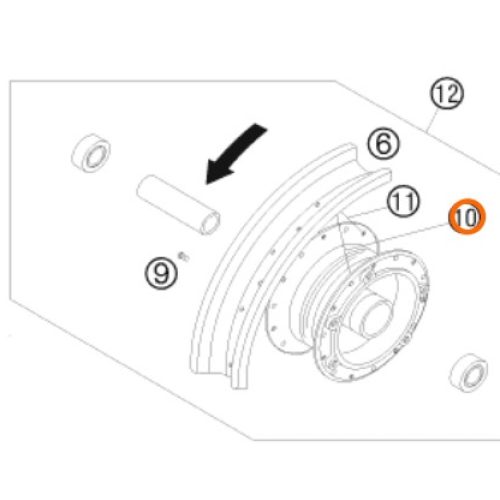 12
6
11
10
9