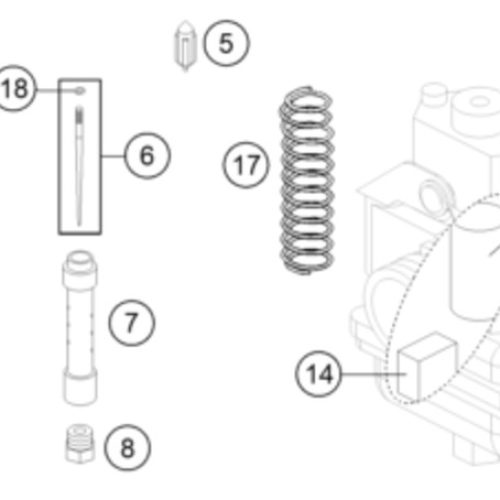 5

18

6

17

7

14

8