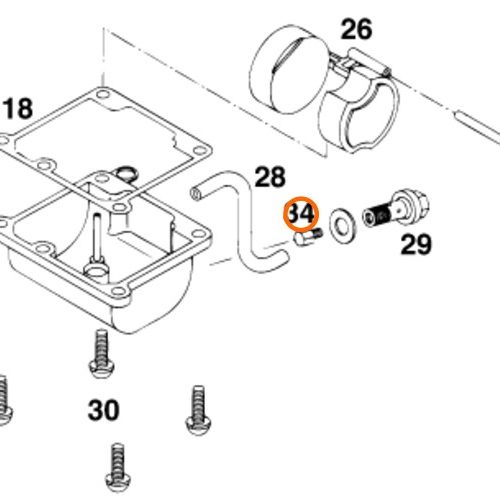 26
18
28
34
29
30