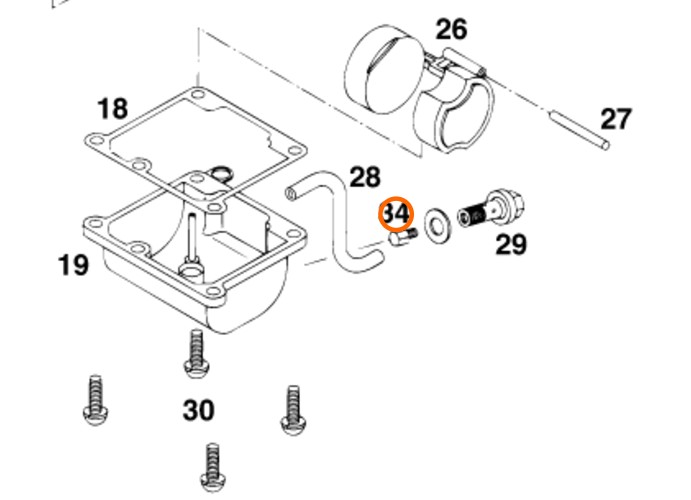 26
18
27
28
34
29
19
30