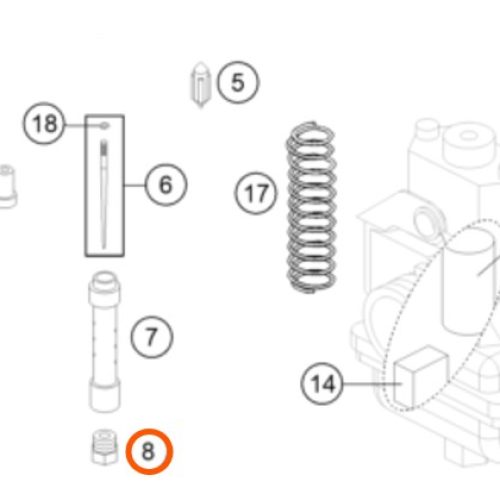 5
18
6
17
7
14
8