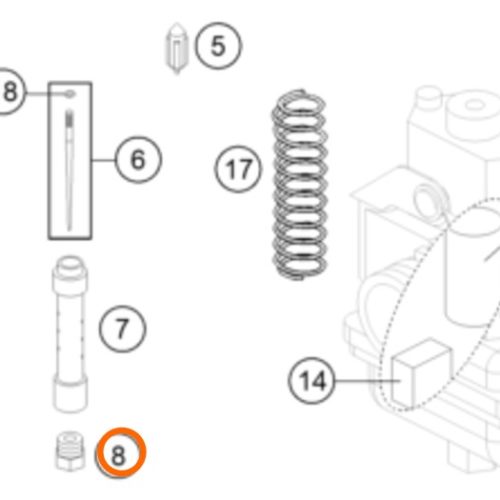 5
8
6
17
7
14
8